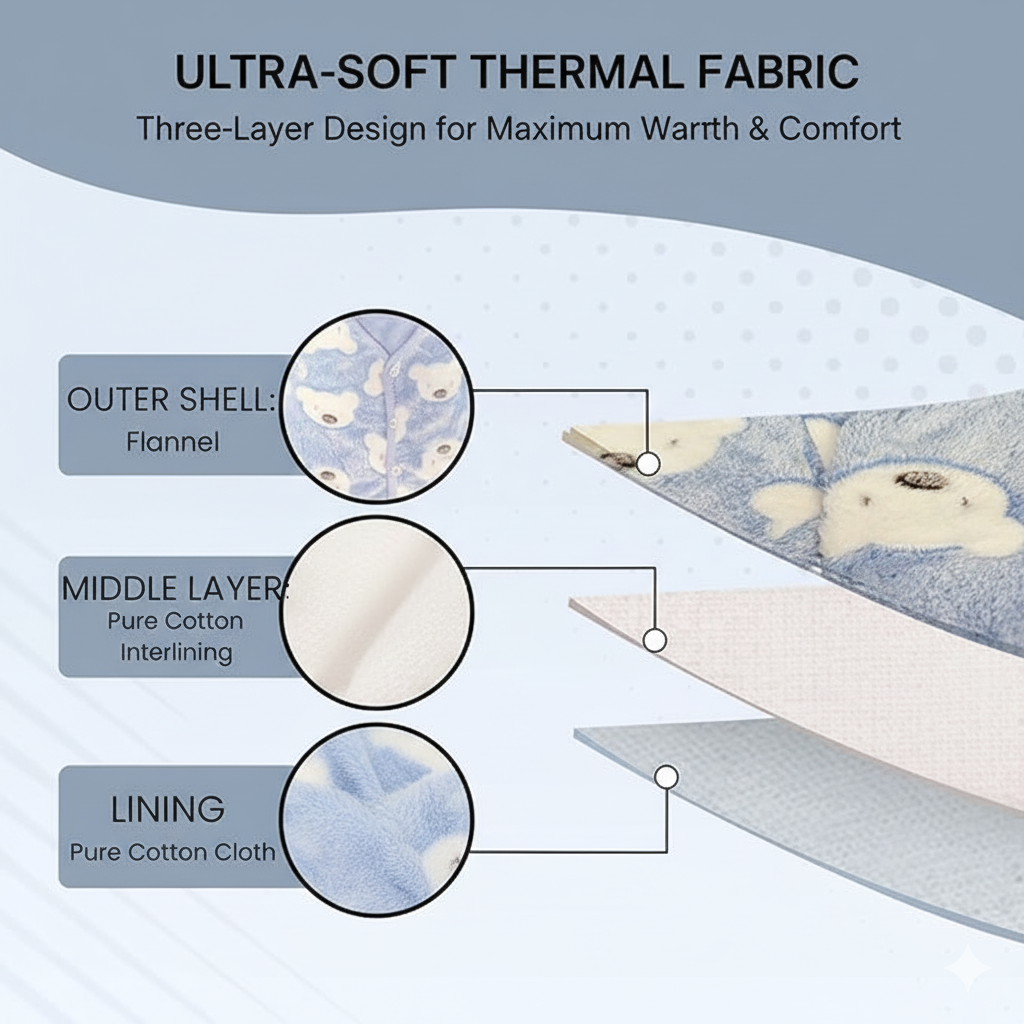 ULTRA-SOFT THERMAL FABRIC
Three-Layer Design for Maximum Warrth & Comfort

OUTER SHELL:
Flannel

MIDDLE LAYER:
Pure Cotton Interlining

LINING
Pure Cotton Cloth